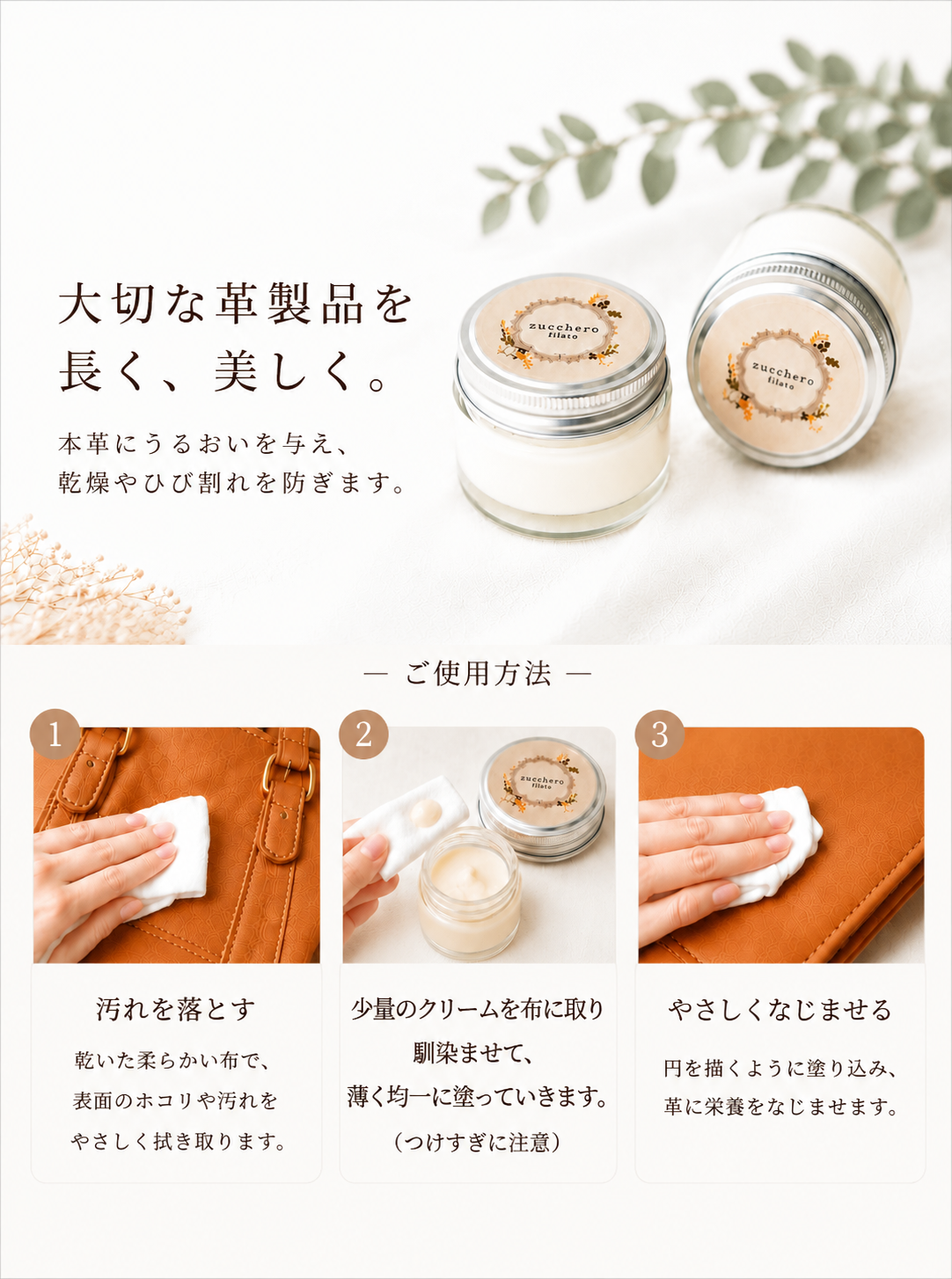 大切な革製品を
長く、美しく。

本革にうるおいを与え、
乾燥やひび割れを防ぎます。

zucchero filato

zucchero filato

— ご使用方法 —

1

汚れを落とす

乾いた柔らかい布で、
表面のホコリや汚れを
やさしく拭き取ります。

2

zucchero filato

少量のクリームを布に取り
馴染ませて、
薄く均一に塗っていきます。
（つけすぎに注意）

3

やさしくなじませる

円を描くように塗り込み、
革に栄養をなじませます。